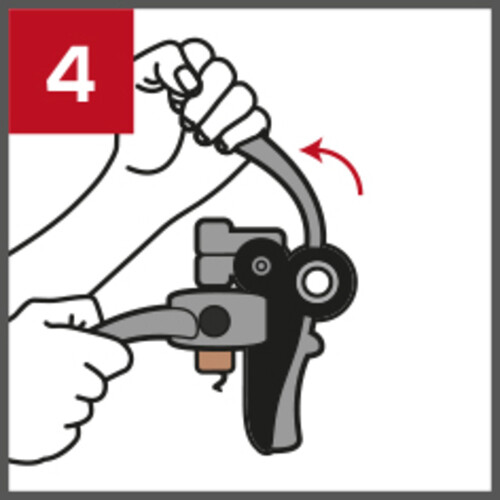 4